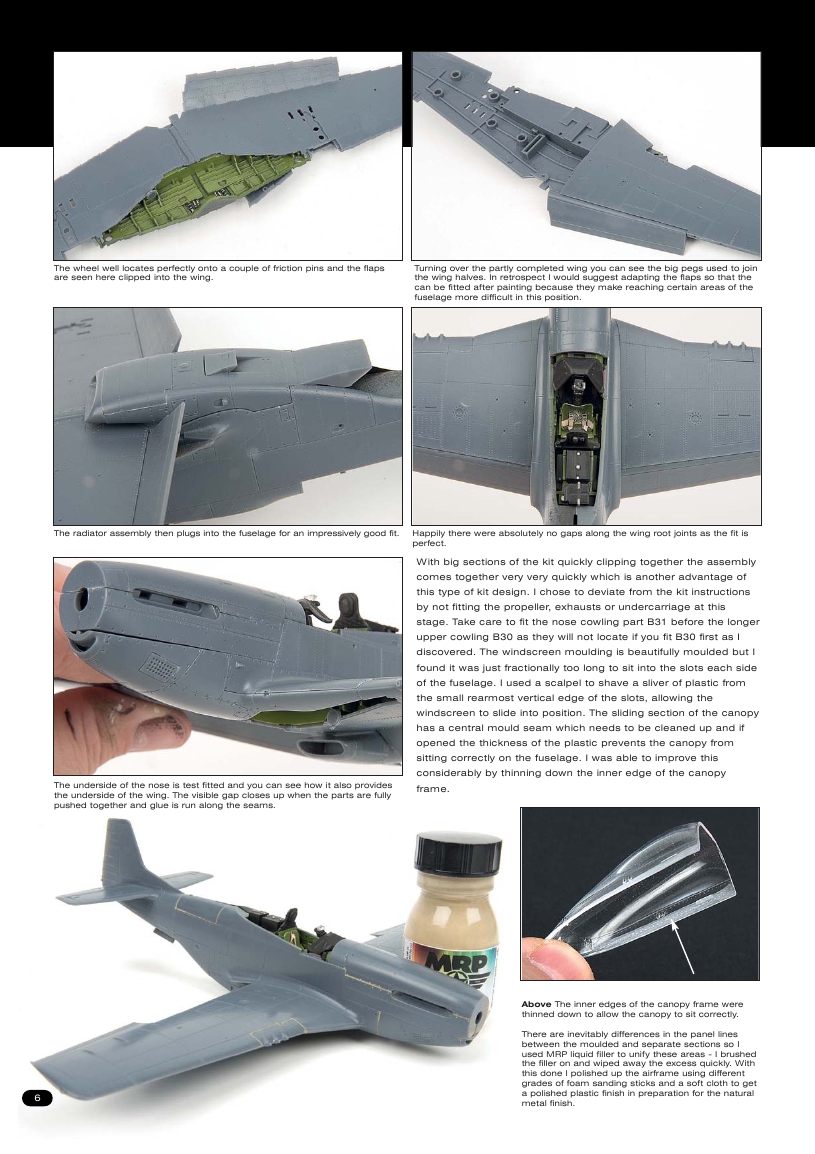 The wheel well locates perfectly onto a couple of friction pins and the flaps are seen here clipped into the wing.

Turning over the partly completed wing you can see the big pegs used to join the wing halves. In retrospect I would suggest adapting the flaps so that the can be fitted after painting because they make reaching certain areas of the fuselage more difficult in this position.

The radiator assembly then plugs into the fuselage for an impressively good fit.

Happily there were absolutely no gaps along the wing root joints as the fit is perfect.

The underside of the nose is test fitted and you can see how it also provides the underside of the wing. The visible gap closes up when the parts are fully pushed together and glue is run along the seams.

With big sections of the kit quickly clipping together the assembly comes together very very quickly which is another advantage of this type of kit design. I chose to deviate from the kit instructions by not fitting the propeller, exhausts or undercarriage at this stage. Take care to fit the nose cowling part B31 before the longer upper cowling B30 as they will not locate if you fit B30 first as I discovered. The windscreen moulding is beautifully moulded but I found it was just fractionally too long to sit into the slots each side of the fuselage. I used a scalpel to shave a sliver of plastic from the small rearmost vertical edge of the slots, allowing the windscreen to slide into position. The sliding section of the canopy has a central mould seam which needs to be cleaned up and if opened the thickness of the plastic prevents the canopy from sitting correctly on the fuselage. I was able to improve this considerably by thinning down the inner edge of the canopy frame.

MRP

**Above** The inner edges of the canopy frame were thinned down to allow the canopy to sit correctly.

There are inevitably differences in the panel lines between the moulded and separate sections so I used MRP liquid filler to unify these areas - I brushed the filler on and wiped away the excess quickly. With this done I polished up the airframe using different grades of foam sanding sticks and a soft cloth to get a polished plastic finish in preparation for the natural metal finish.

6